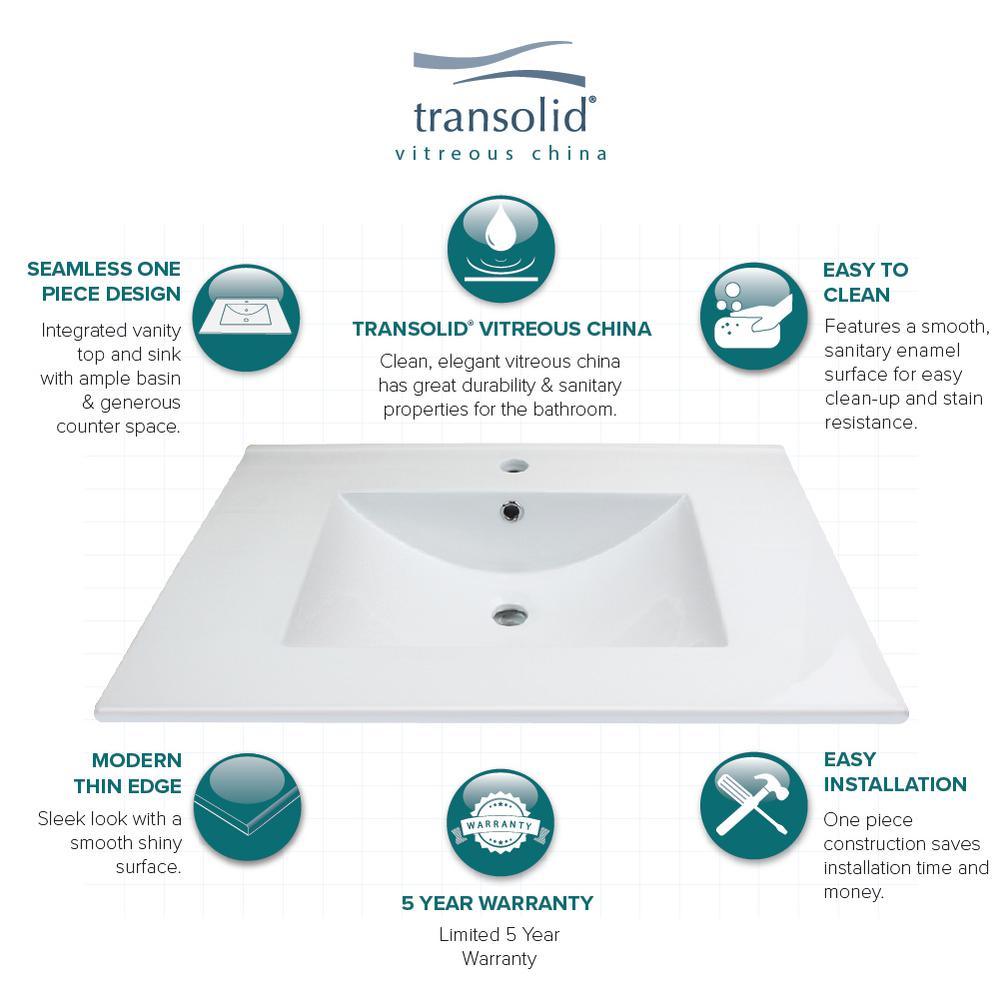 transolid®
vitreous china

SEAMLESS ONE PIECE DESIGN
Integrated vanity top and sink with ample basin & generous counter space.

TRANSOLID® VITREOUS CHINA
Clean, elegant vitreous china has great durability & sanitary properties for the bathroom.

EASY TO CLEAN
Features a smooth, sanitary enamel surface for easy clean-up and stain resistance.

MODERN THIN EDGE
Sleek look with a smooth shiny surface.

WARRANTY

5 YEAR WARRANTY
Limited 5 Year Warranty

EASY INSTALLATION
One piece construction saves installation time and money.