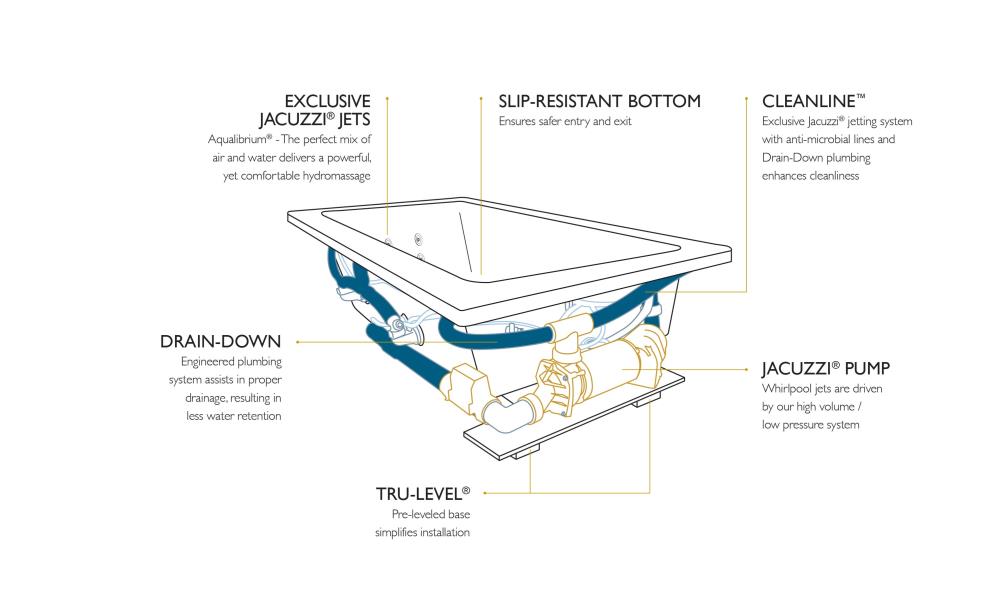 EXCLUSIVE JACUZZI® JETS
Aqualibrium® - The perfect mix of air and water delivers a powerful, yet comfortable hydromassage

SLIP-RESISTANT BOTTOM
Ensures safer entry and exit

CLEANLINE™
Exclusive Jacuzzi® jetting system with anti-microbial lines and Drain-Down plumbing enhances cleanliness

DRAIN-DOWN
Engineered plumbing system assists in proper drainage, resulting in less water retention

JACUZZI® PUMP
Whirlpool jets are driven by our high volume / low pressure system

TRU-LEVEL®
Pre-leveled base simplifies installation