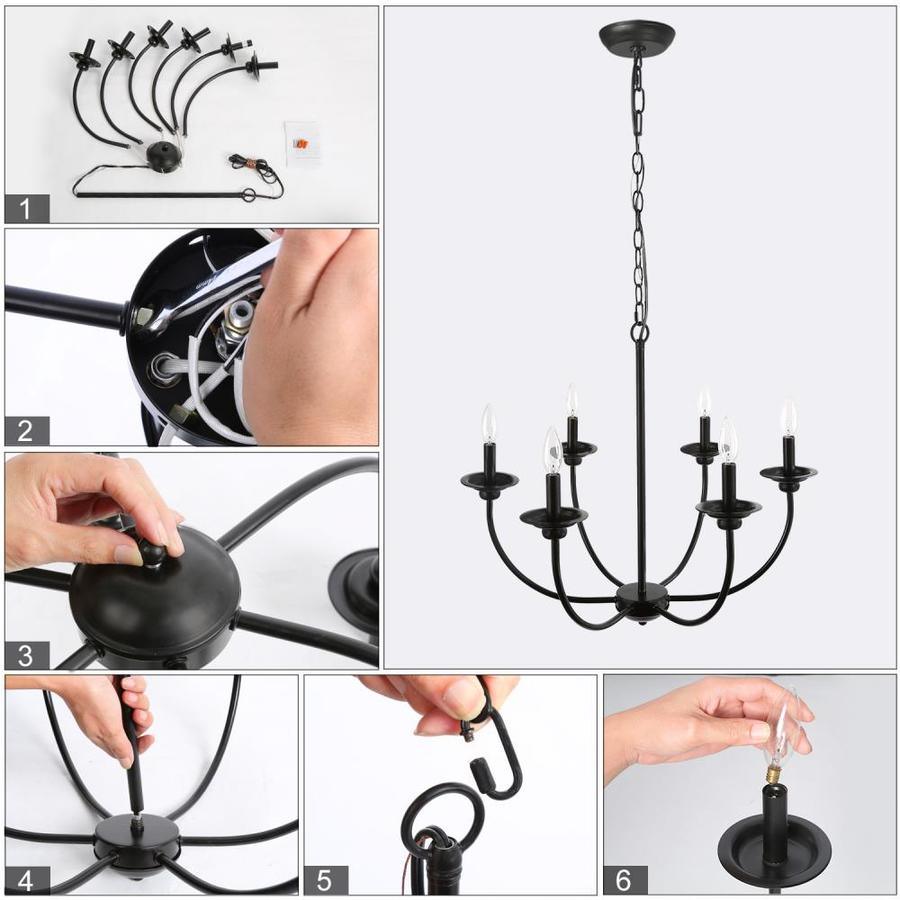 1
2
3
4
5
6