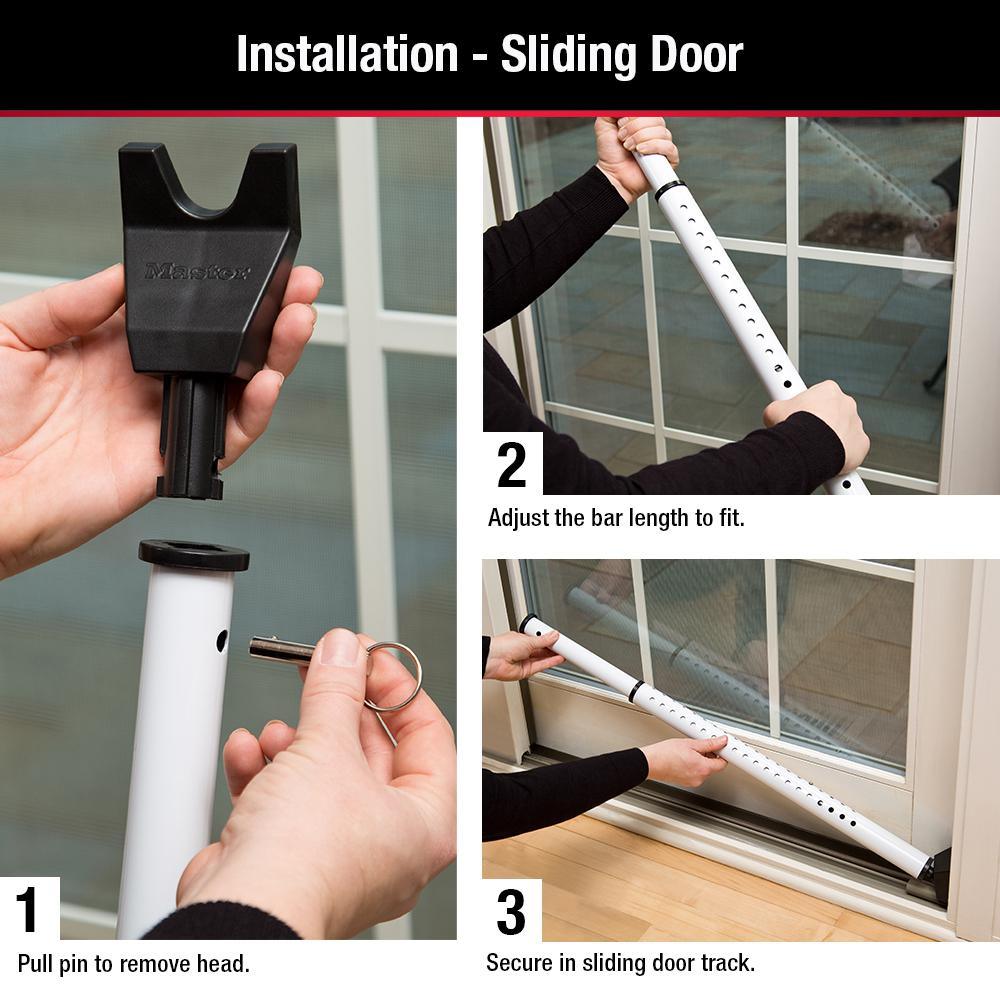 Installation - Sliding Door

Master

1

Pull pin to remove head.

2

Adjust the bar length to fit.

3

Secure in sliding door track.