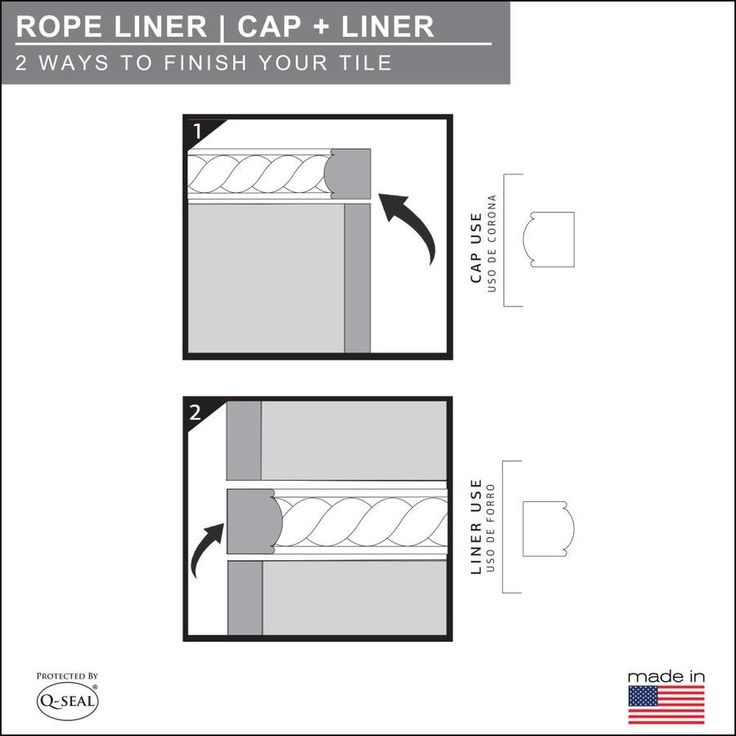 ROPE LINER | CAP + LINER
2 WAYS TO FINISH YOUR TILE

1

CAP USE
USO DE CORONA

2

LINER USE
USO DE FORRO

PROTECTED BY
Q-SEAL®

made in