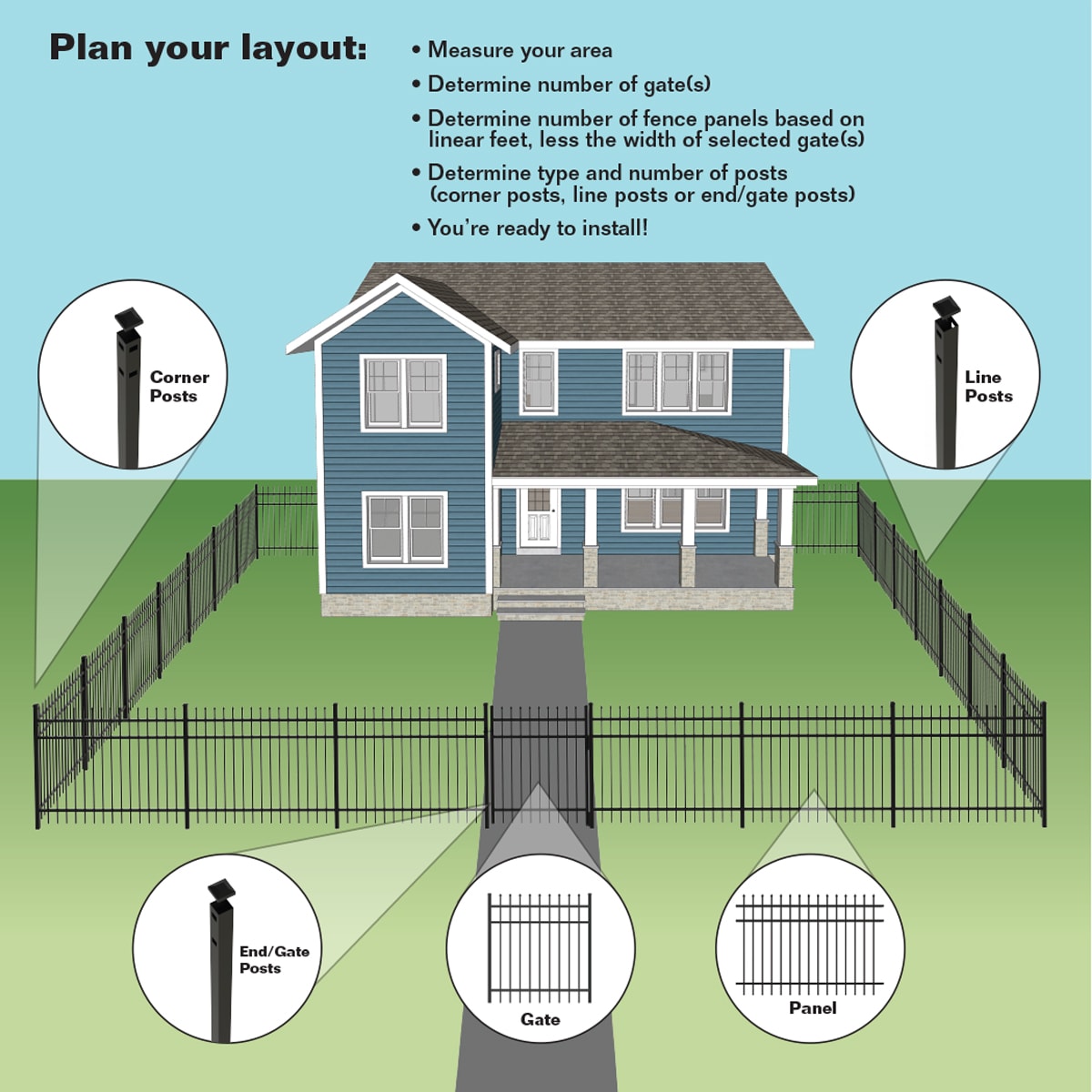 Plan your layout:

• Measure your area
• Determine number of gate(s)
• Determine number of fence panels based on linear feet, less the width of selected gate(s)
• Determine type and number of posts (corner posts, line posts or end/gate posts)
• You're ready to install!

Corner Posts

Line Posts

End/Gate Posts

Gate

Panel