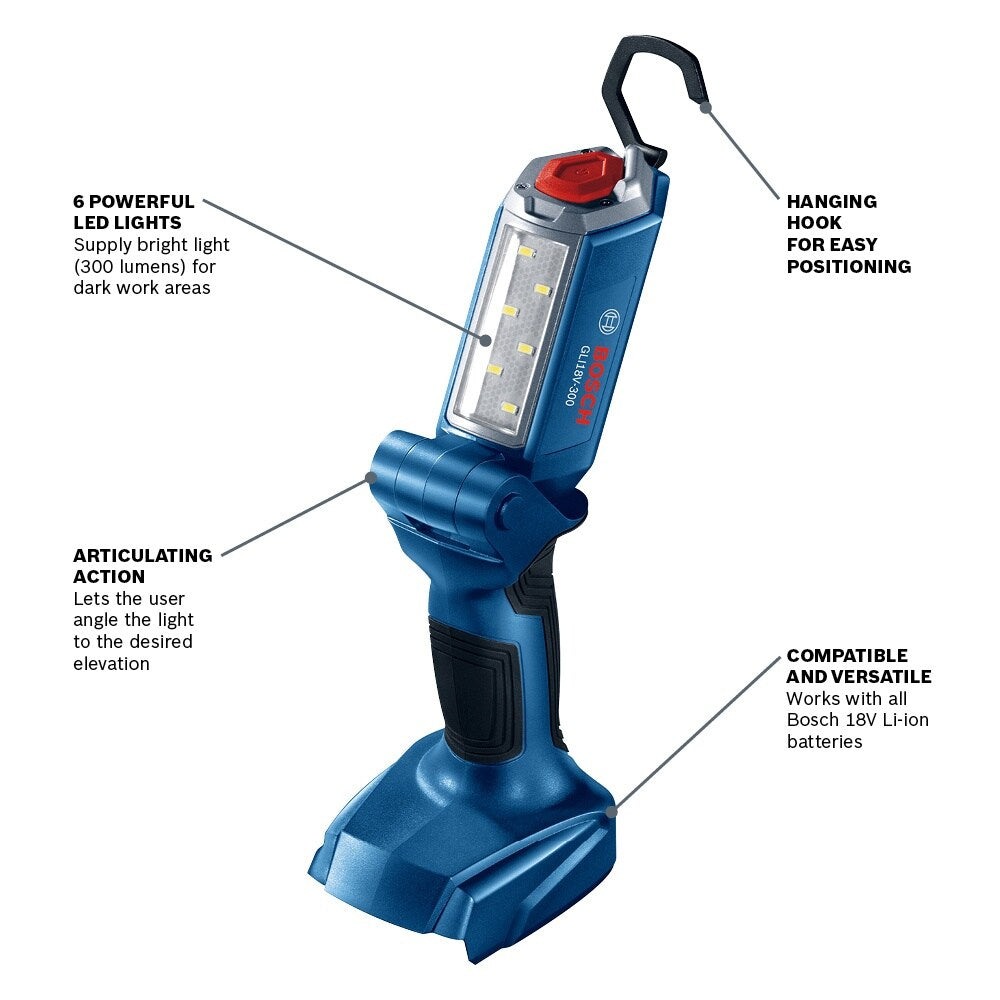 6 POWERFUL LED LIGHTS
Supply bright light (300 lumens) for dark work areas

HANGING HOOK FOR EASY POSITIONING

BOSCH
GLI18V-300

ARTICULATING ACTION
Lets the user angle the light to the desired elevation

COMPATIBLE AND VERSATILE
Works with all Bosch 18V Li-ion batteries