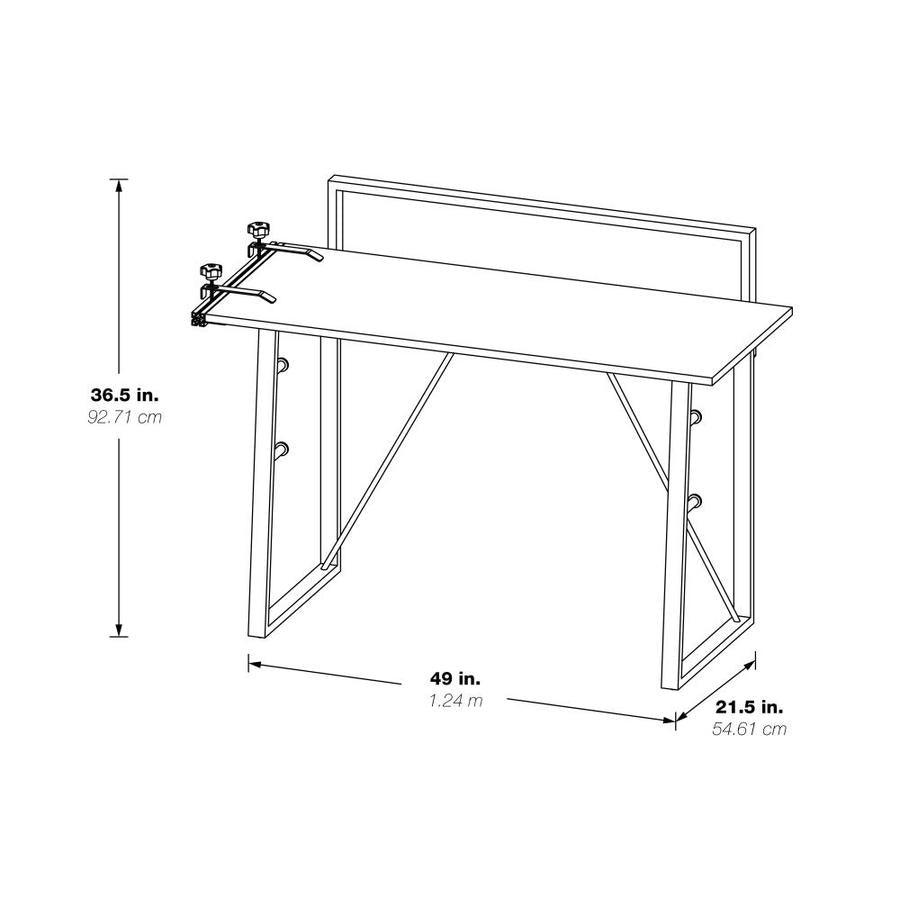 36.5 in.
92.71 cm

49 in.
1.24 m

21.5 in.
54.61 cm