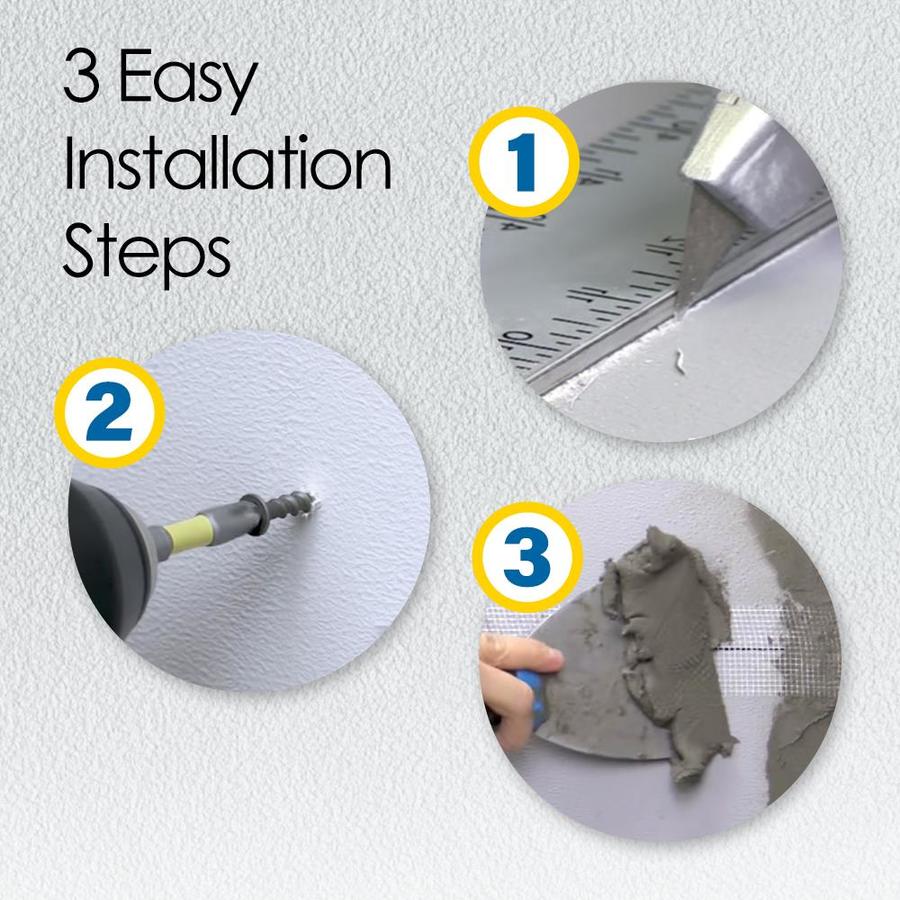 3 Easy Installation Steps

1

2

3