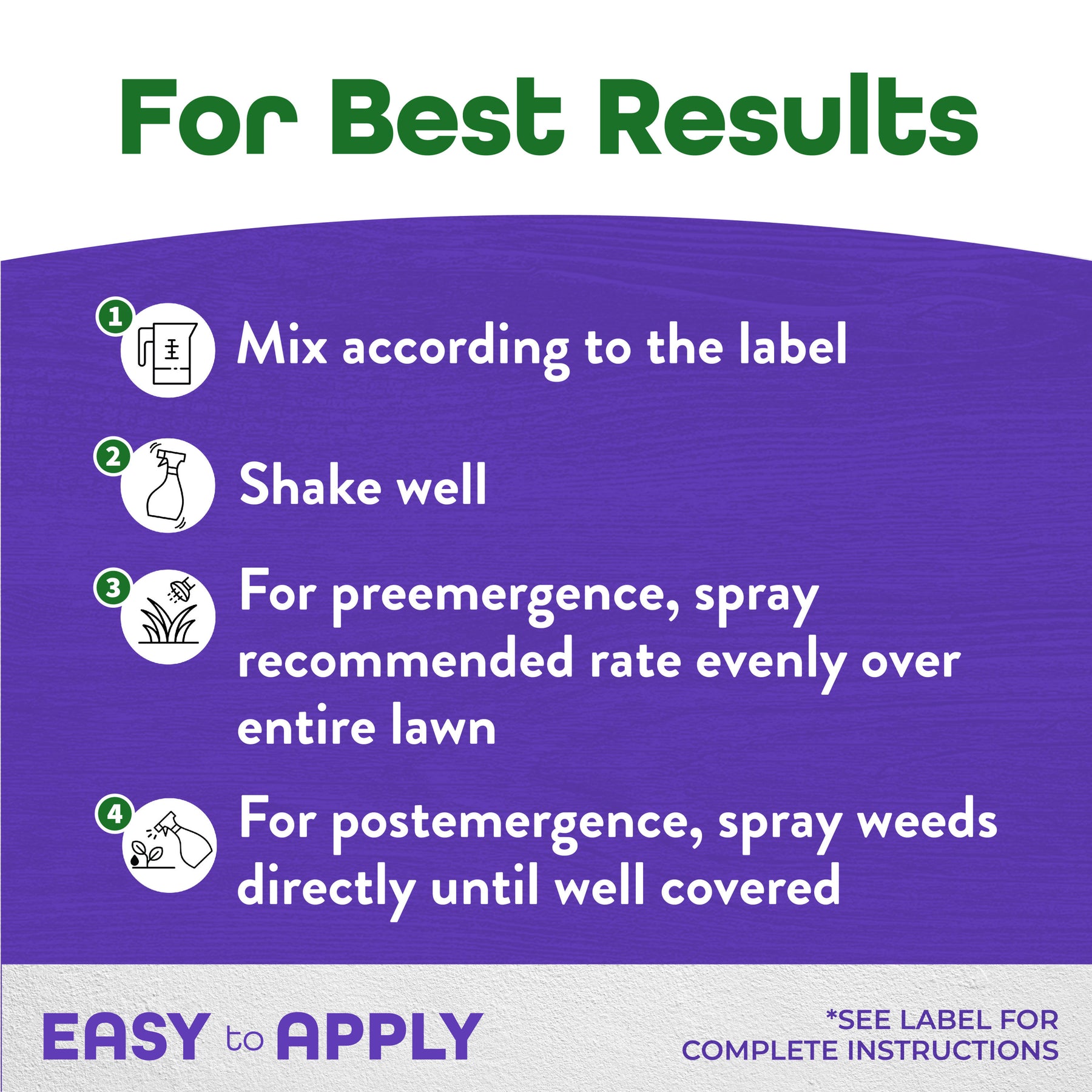 For Best Results

1 Mix according to the label

2 Shake well

3 For preemergence, spray recommended rate evenly over entire lawn

4 For postemergence, spray weeds directly until well covered

EASY to APPLY

*SEE LABEL FOR COMPLETE INSTRUCTIONS