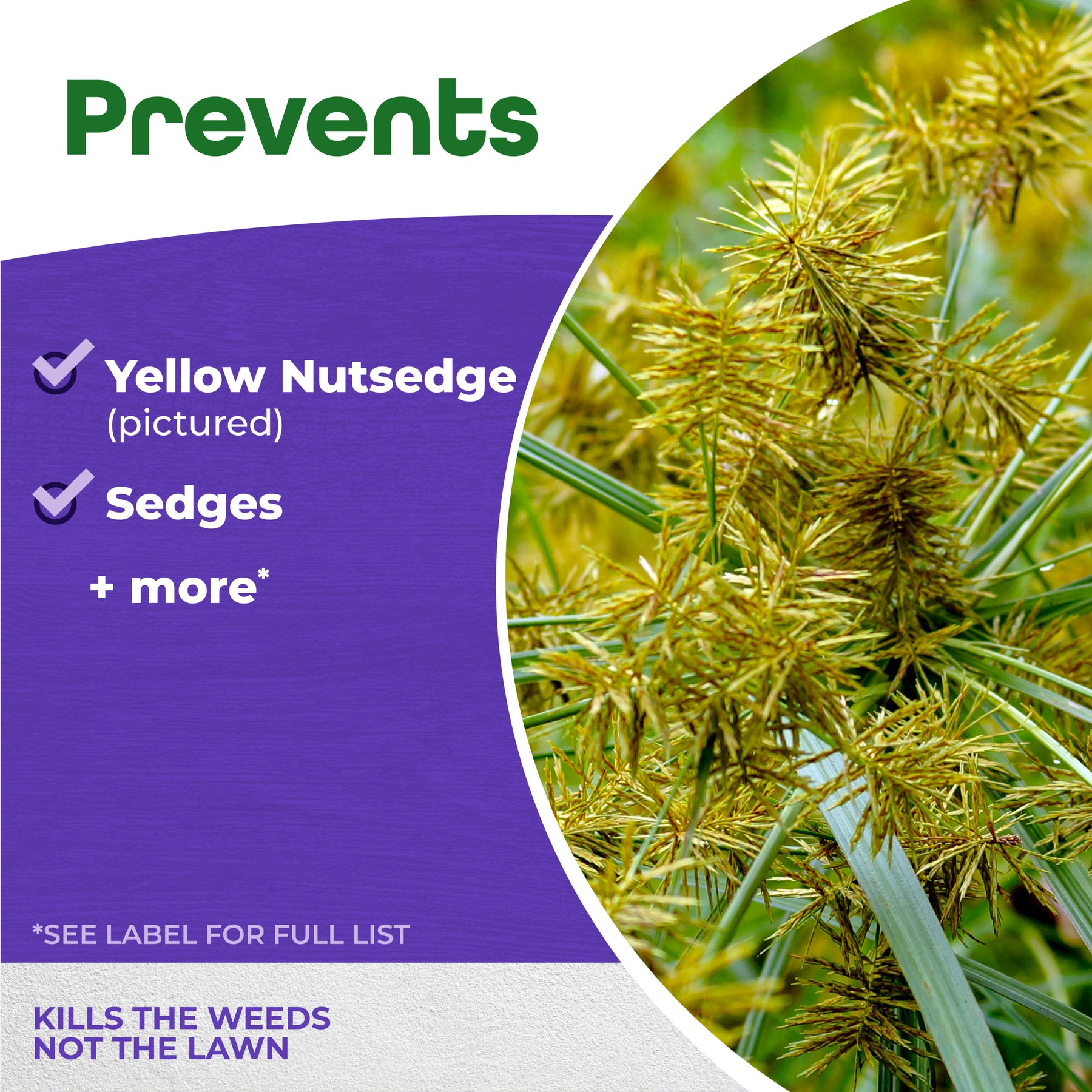 Prevents

Yellow Nutsedge (pictured)

Sedges

+ more*

*SEE LABEL FOR FULL LIST

KILLS THE WEEDS NOT THE LAWN