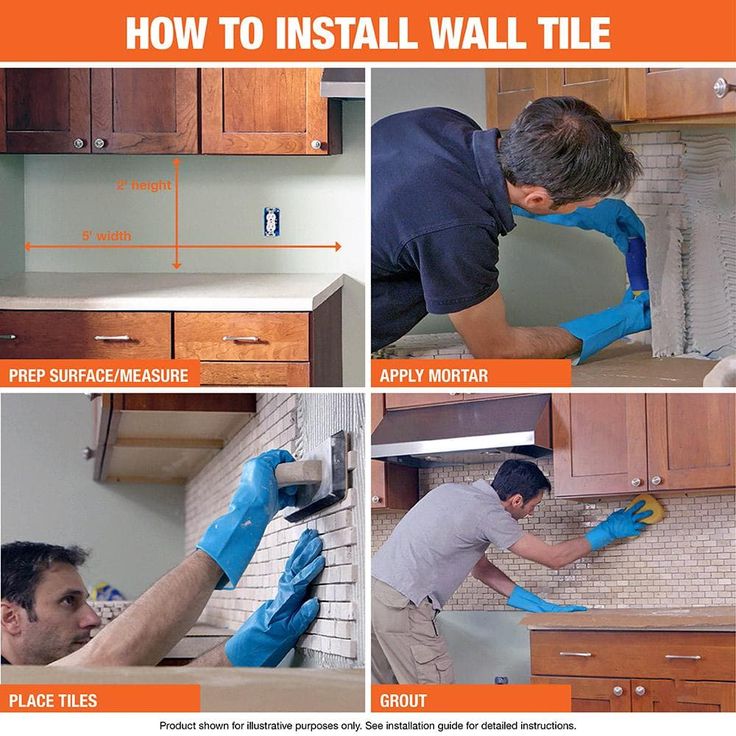 HOW TO INSTALL WALL TILE

2' height

5' width

PREP SURFACE/MEASURE

APPLY MORTAR

PLACE TILES

GROUT

Product shown for illustrative purposes only. See installation guide for detailed instructions.