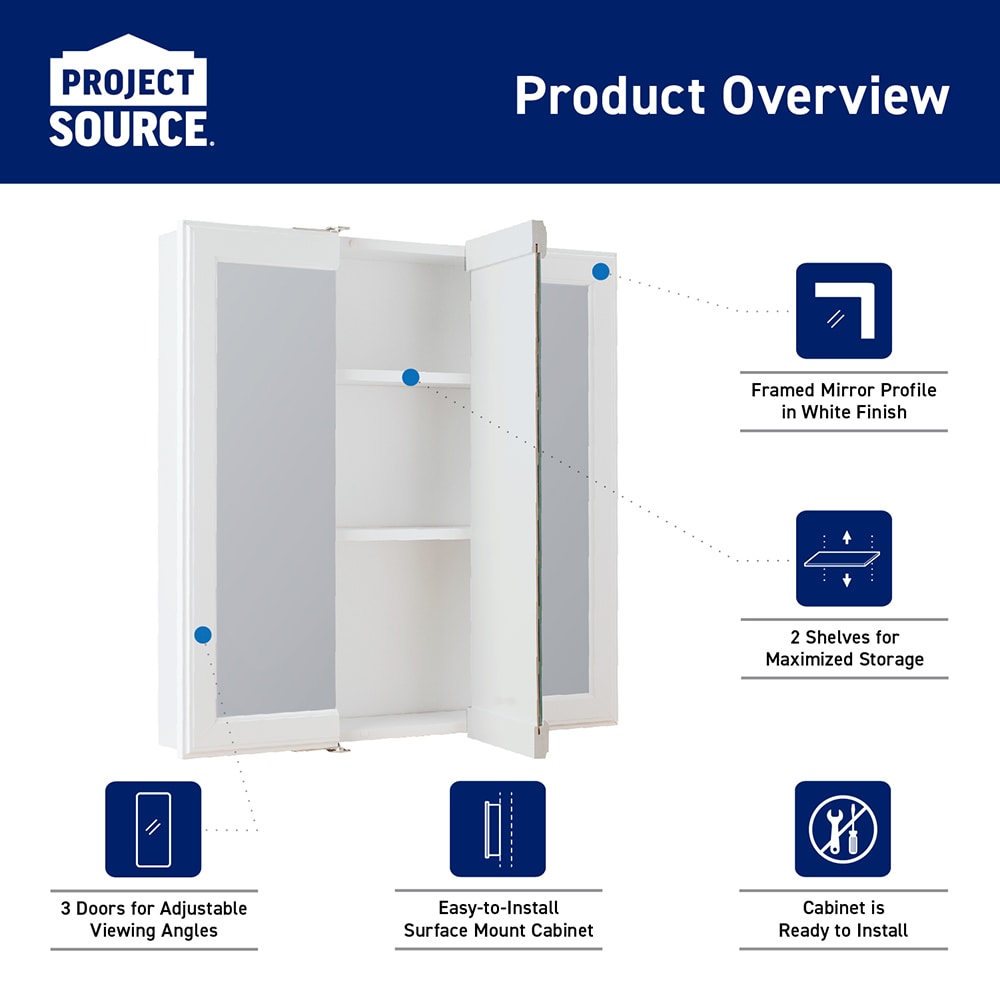 PROJECT SOURCE.

Product Overview

Framed Mirror Profile in White Finish

2 Shelves for Maximized Storage

3 Doors for Adjustable Viewing Angles

Easy-to-Install Surface Mount Cabinet

Cabinet is Ready to Install