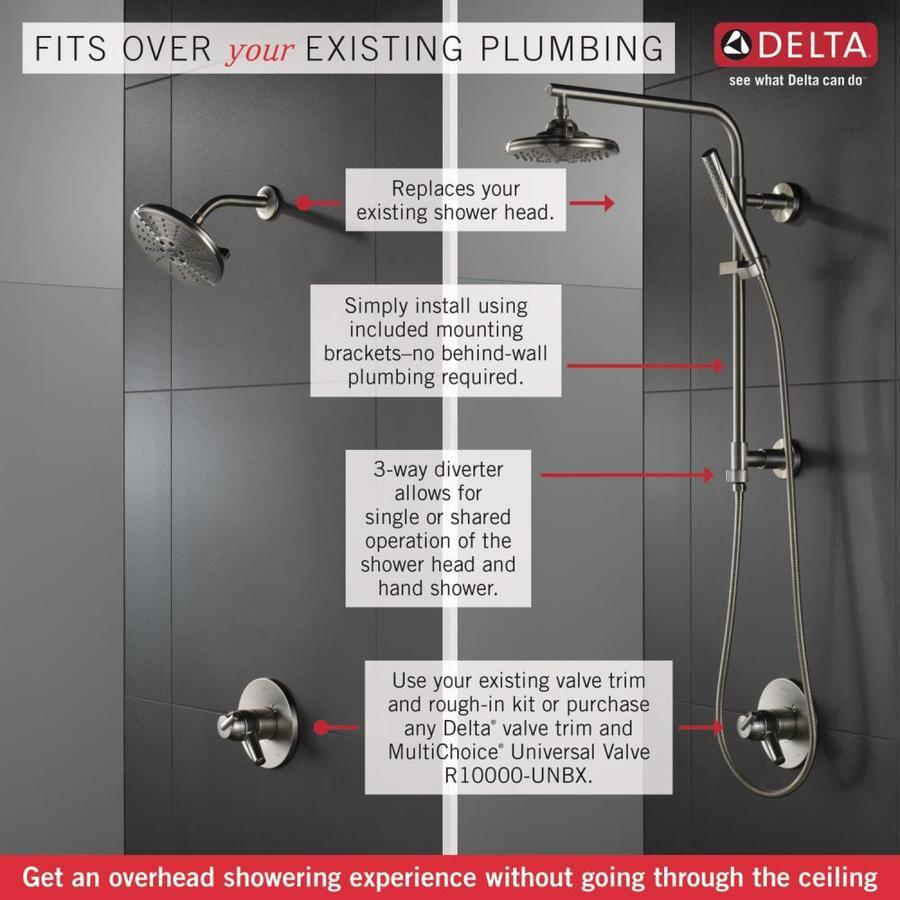 FITS OVER your EXISTING PLUMBING

DELTA
see what Delta can do

Replaces your existing shower head.

Simply install using included mounting brackets–no behind-wall plumbing required.

3-way diverter allows for single or shared operation of the shower head and hand shower.

Use your existing valve trim and rough-in kit or purchase any Delta® valve trim and MultiChoice® Universal Valve R10000-UNBX.

Get an overhead showering experience without going through the ceiling