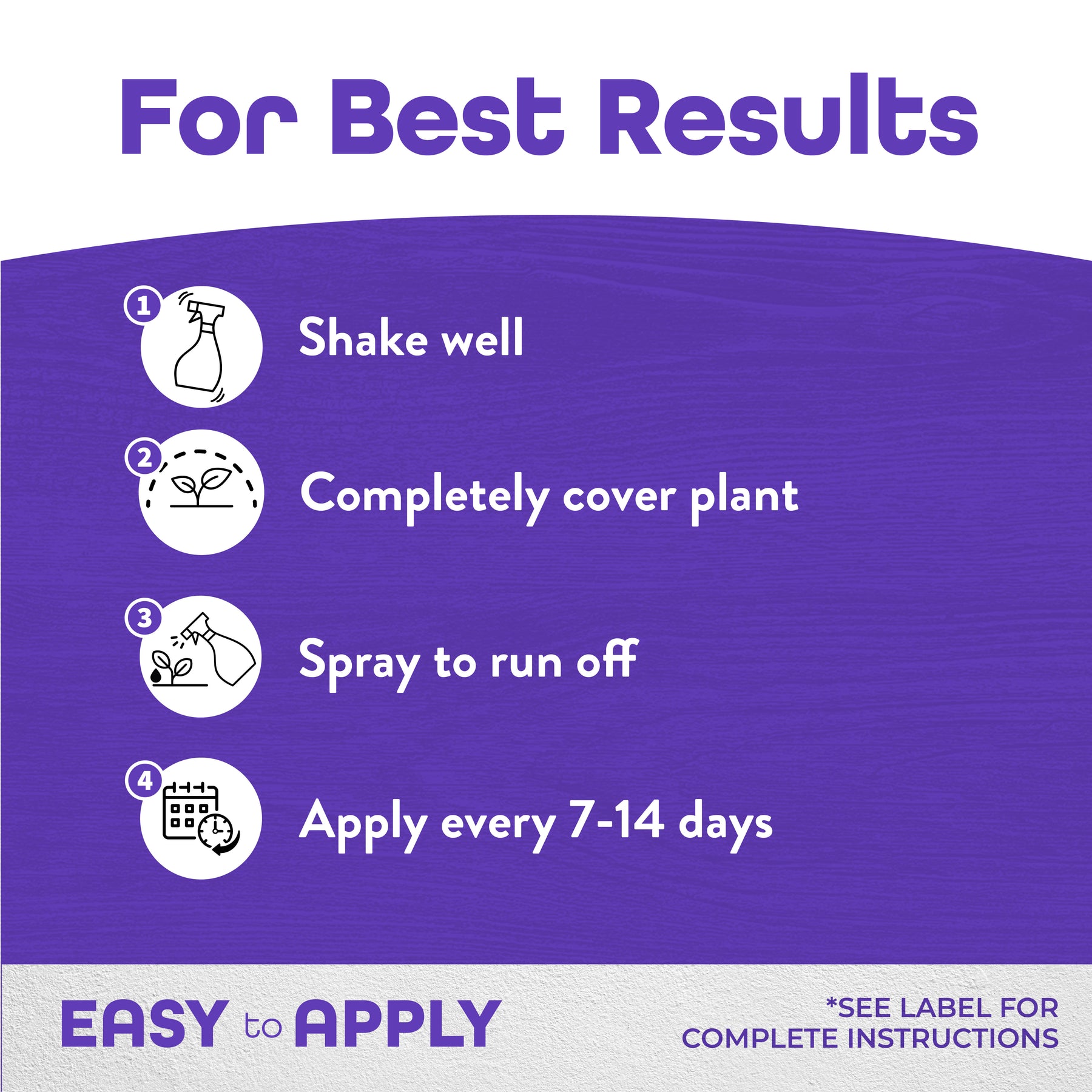 For Best Results

1 Shake well

2 Completely cover plant

3 Spray to run off

4 Apply every 7-14 days

EASY to APPLY

*SEE LABEL FOR COMPLETE INSTRUCTIONS