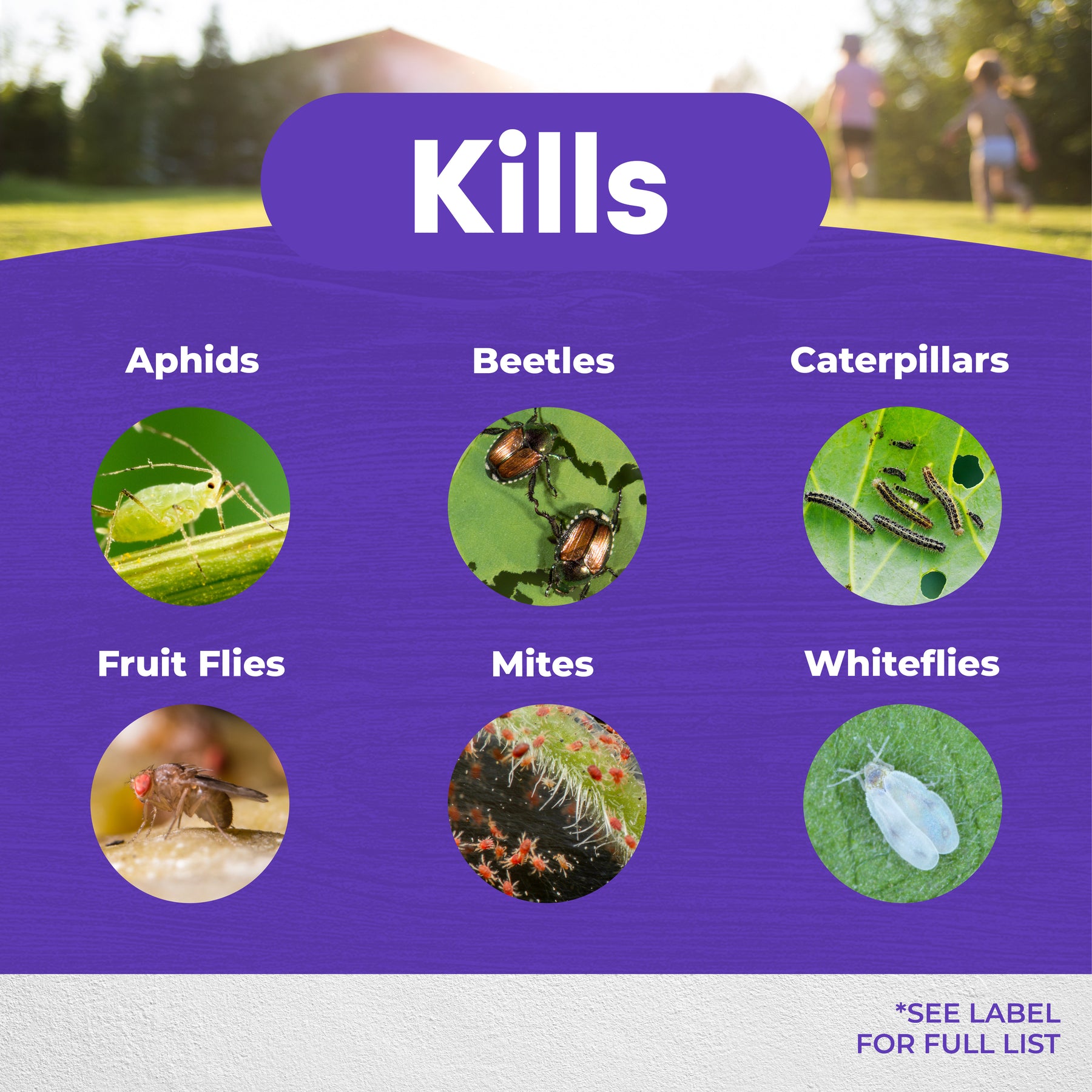 Kills

Aphids

Beetles

Caterpillars

Fruit Flies

Mites

Whiteflies

*SEE LABEL FOR FULL LIST