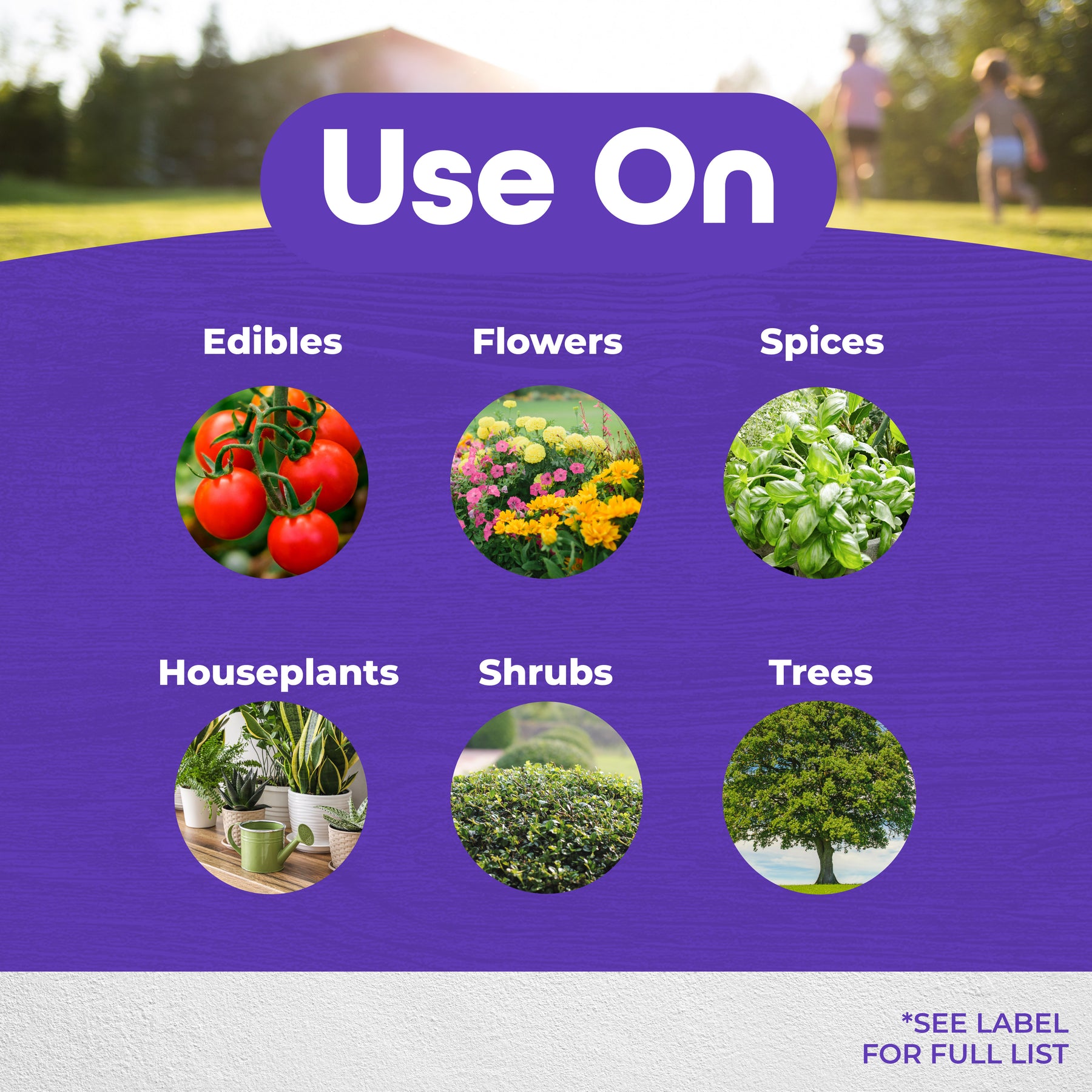 Use On

Edibles

Flowers

Spices

Houseplants

Shrubs

Trees

*SEE LABEL FOR FULL LIST