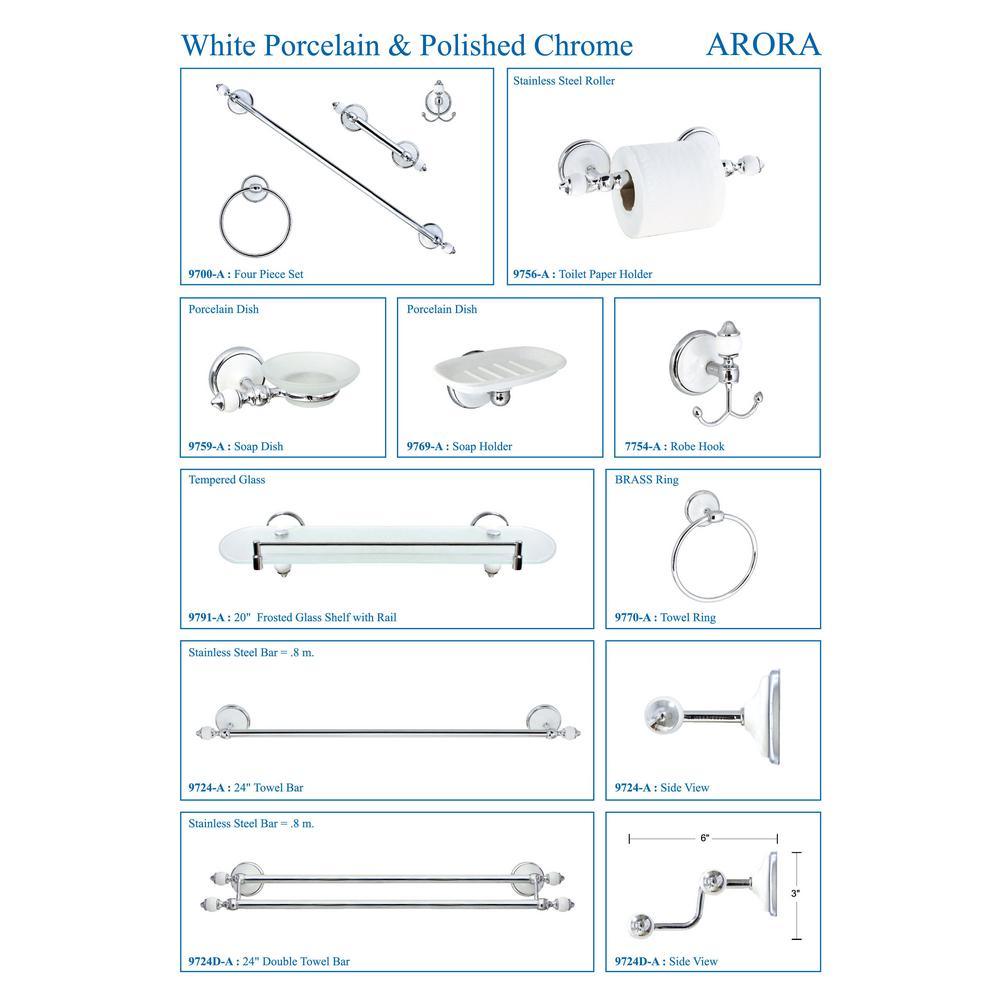 White Porcelain & Polished Chrome ARORA

9700-A : Four Piece Set

Stainless Steel Roller

9756-A : Toilet Paper Holder

Porcelain Dish

9759-A : Soap Dish

Porcelain Dish

9769-A : Soap Holder

7754-A : Robe Hook

Tempered Glass

9791-A : 20" Frosted Glass Shelf with Rail

BRASS Ring

9770-A : Towel Ring

Stainless Steel Bar = .8 m.

9724-A : 24" Towel Bar

9724-A : Side View

Stainless Steel Bar = .8 m.

9724D-A : 24" Double Towel Bar

6"

3"

9724D-A : Side View