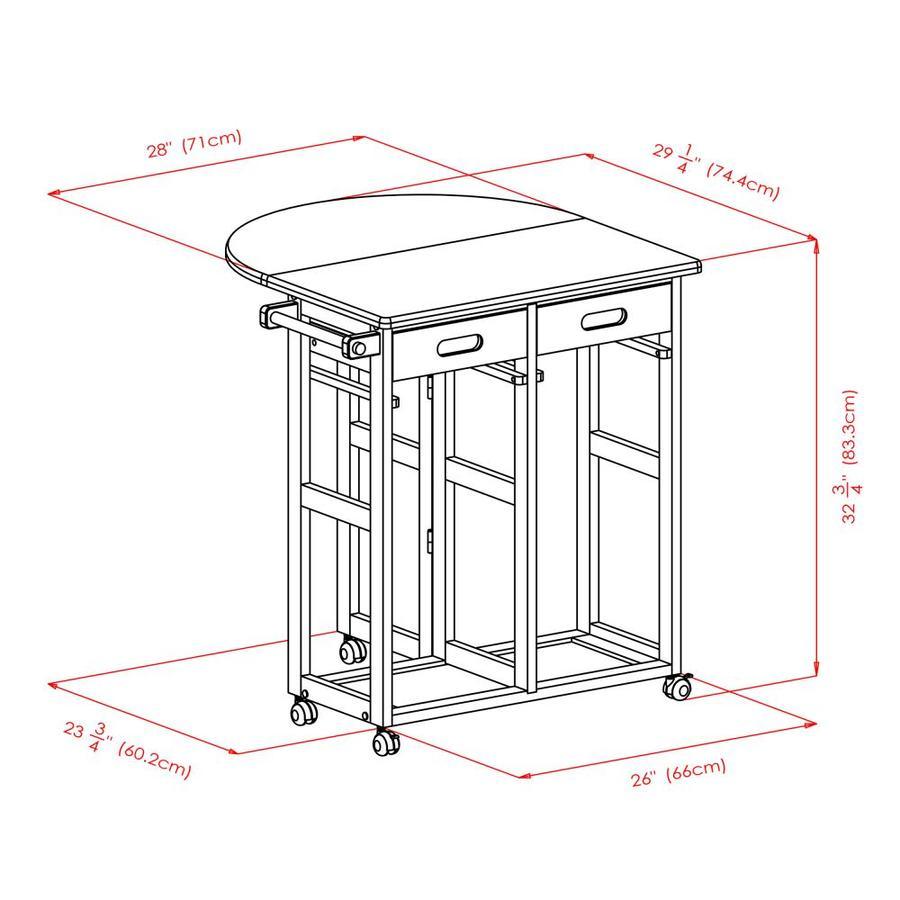 28" (71cm)

$29\frac{1}{4}$" (74.4cm)

$32\frac{3}{4}$" (83.3cm)

$23\frac{3}{4}$" (60.2cm)

26" (66cm)