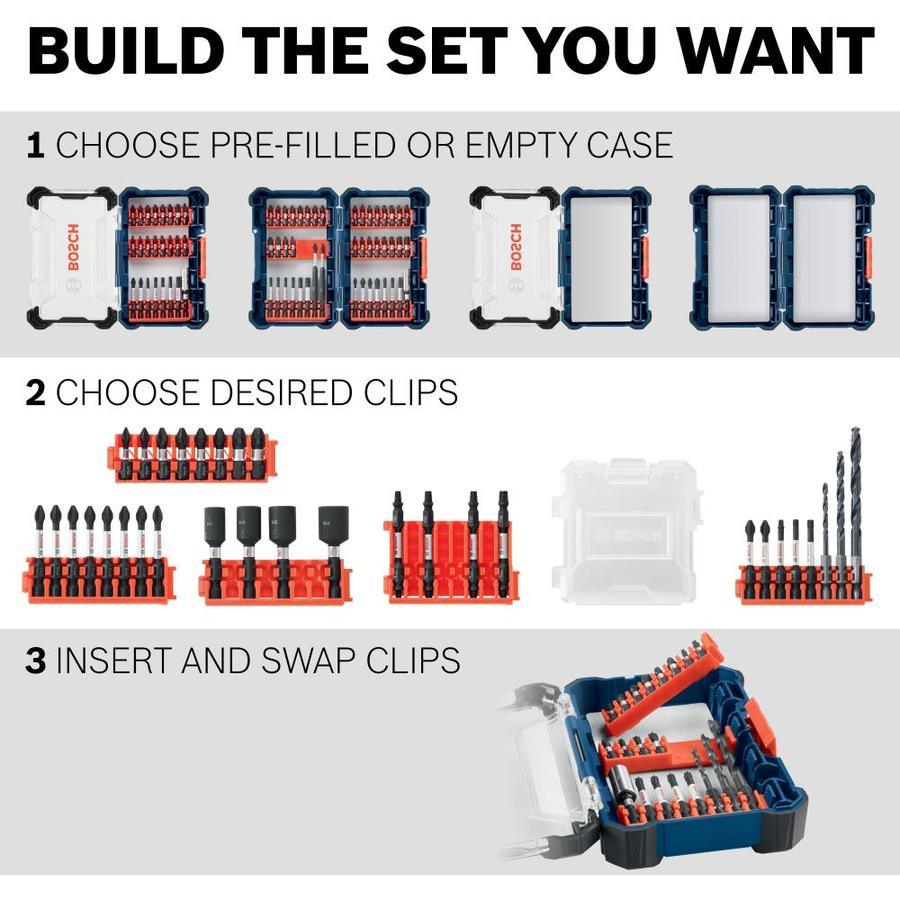 BUILD THE SET YOU WANT

1 CHOOSE PRE-FILLED OR EMPTY CASE

BOSCH

BOSCH

2 CHOOSE DESIRED CLIPS

BOSCH

3 INSERT AND SWAP CLIPS