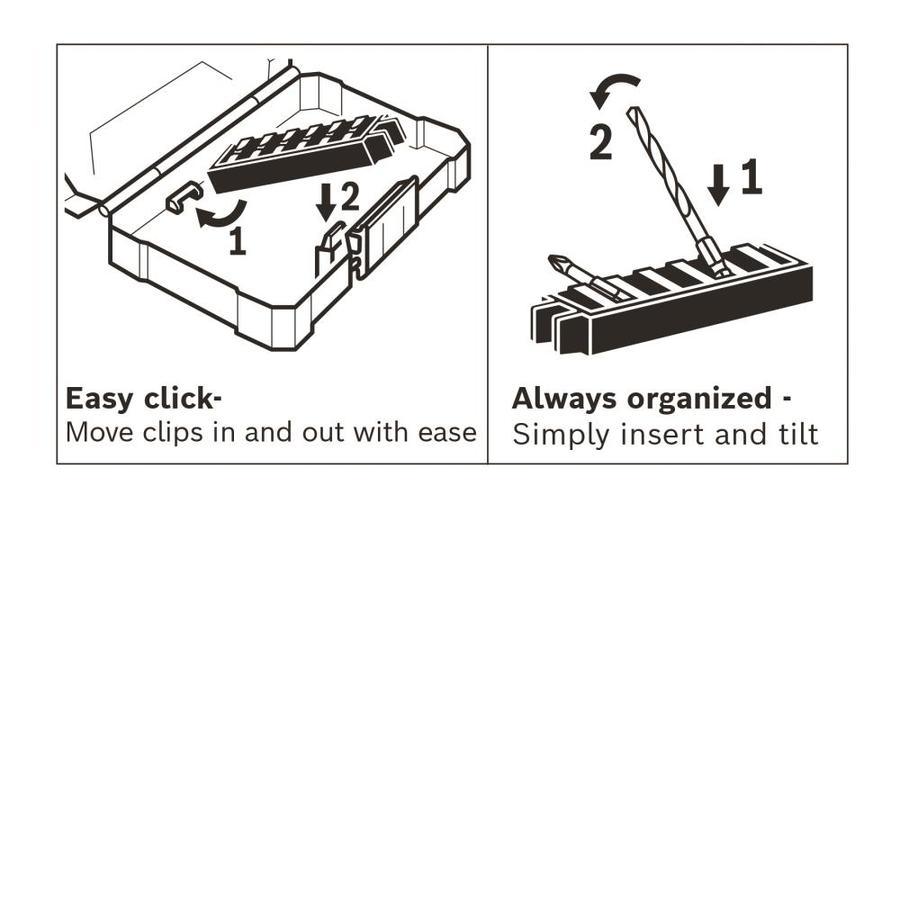 1

2

Easy click-
Move clips in and out with ease

2

1

Always organized -
Simply insert and tilt