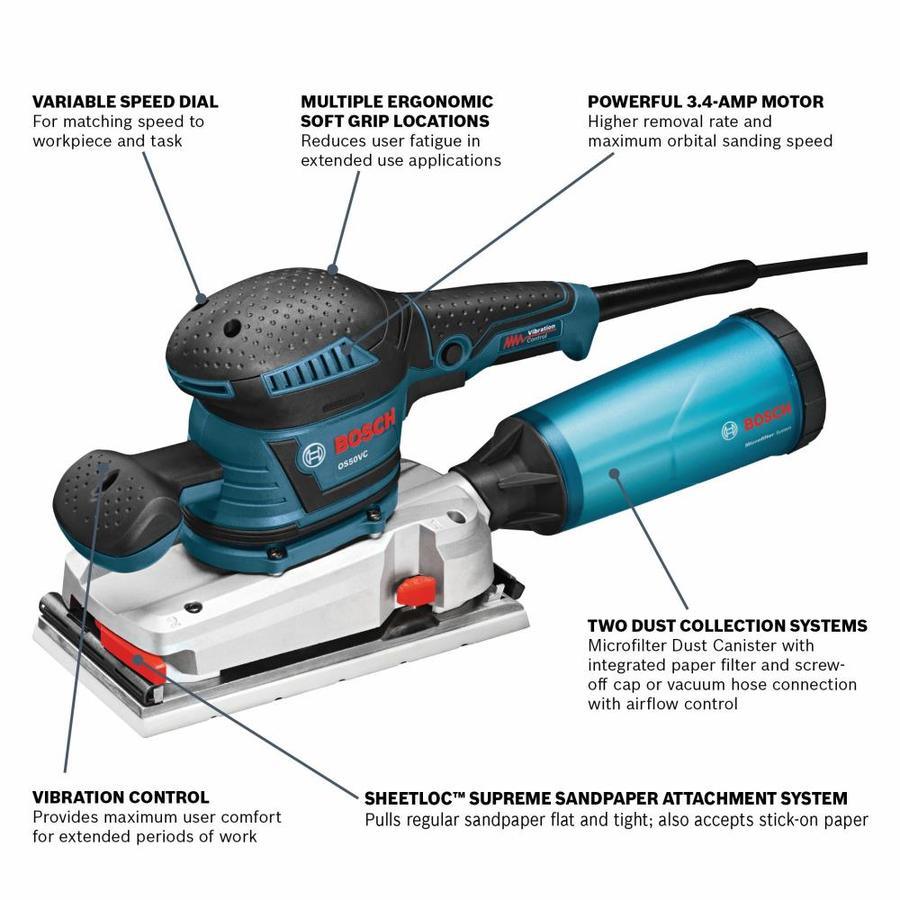 VARIABLE SPEED DIAL
For matching speed to workpiece and task

MULTIPLE ERGONOMIC SOFT GRIP LOCATIONS
Reduces user fatigue in extended use applications

POWERFUL 3.4-AMP MOTOR
Higher removal rate and maximum orbital sanding speed

Vibration Control

BOSCH

OS50VC

BOSCH

Microfilter System

TWO DUST COLLECTION SYSTEMS
Microfilter Dust Canister with integrated paper filter and screw-off cap or vacuum hose connection with airflow control

VIBRATION CONTROL
Provides maximum user comfort for extended periods of work

SHEETLOC™ SUPREME SANDPAPER ATTACHMENT SYSTEM
Pulls regular sandpaper flat and tight; also accepts stick-on paper